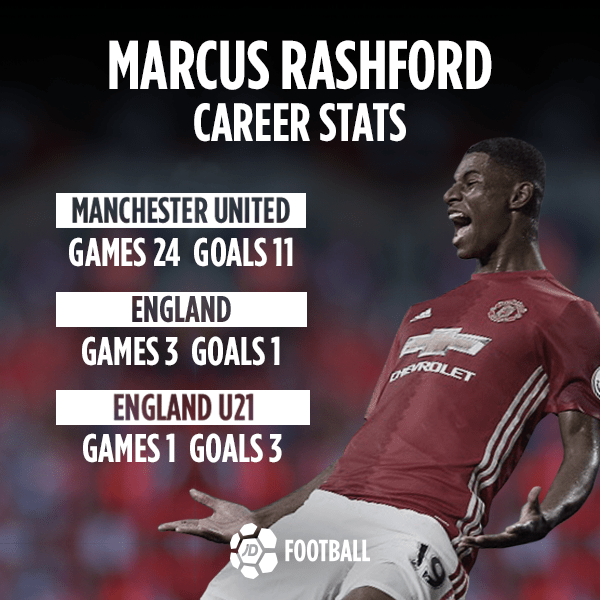 MARCUS RASHFORD
CAREER STATS

MANCHESTER UNITED
GAMES 24 GOALS 11

ENGLAND
GAMES 3 GOALS 1

ENGLAND U21
GAMES 1 GOALS 3

CHEVROLET

19

JD FOOTBALL